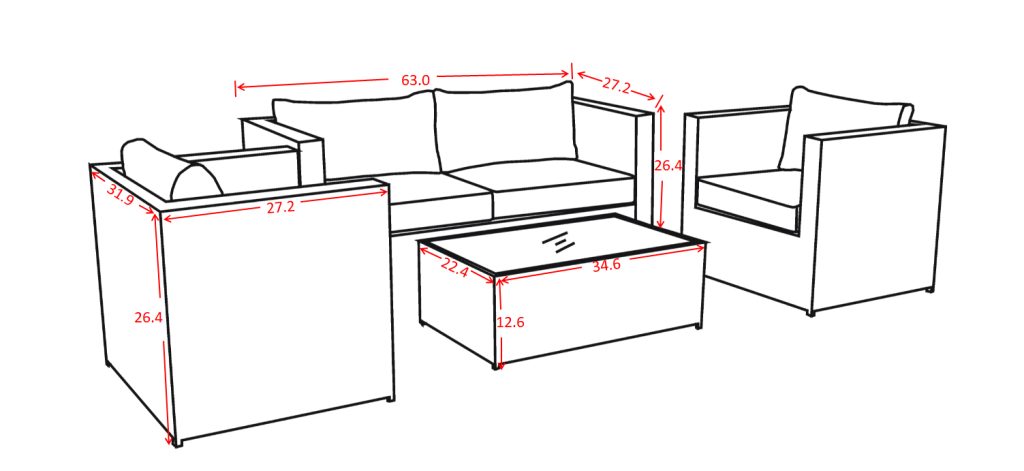 63.0
27.2
26.4
31.9
27.2
26.4
22.4
34.6
12.6